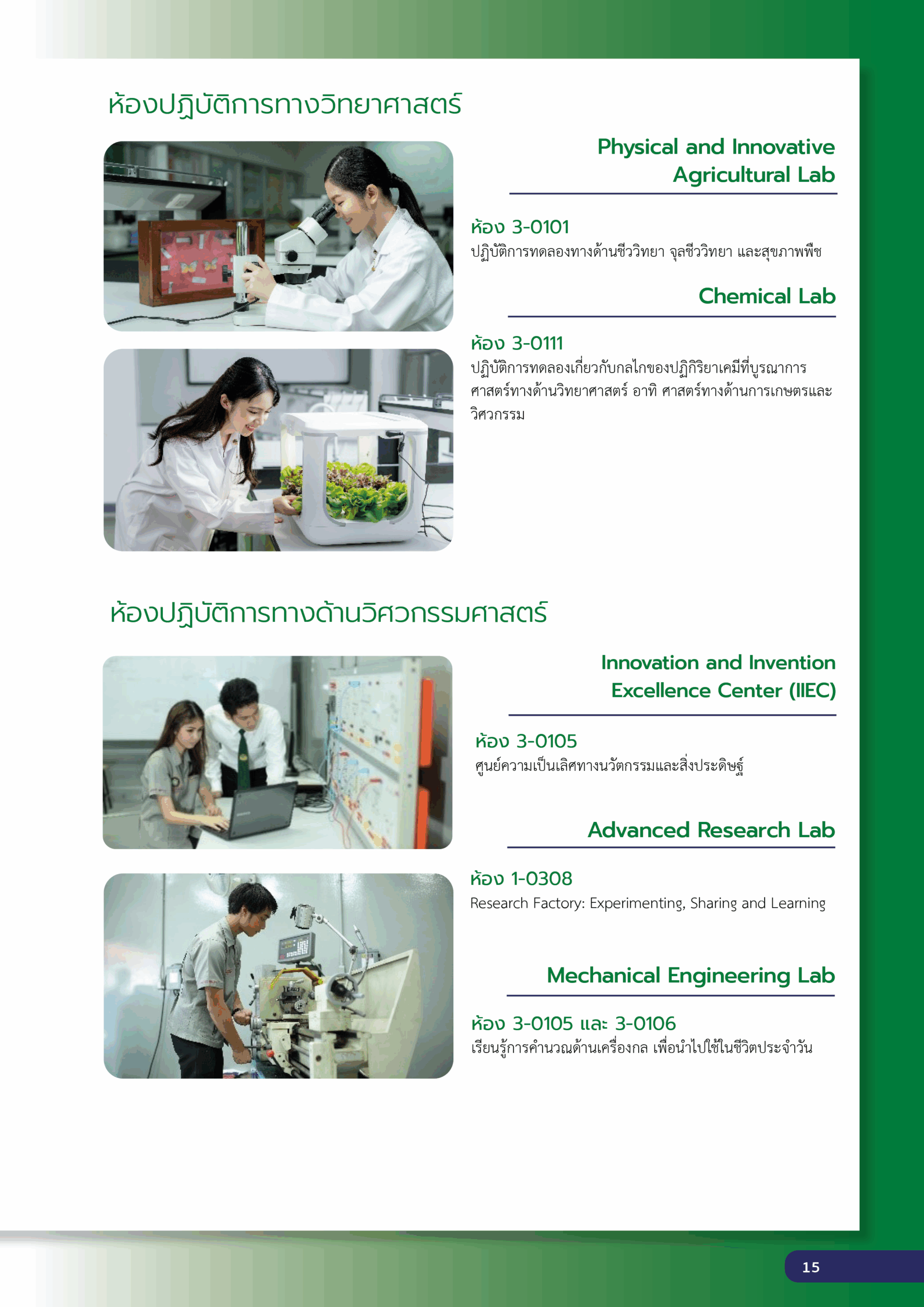 ห้องปฏิบัติการทางวิทยาศาสตร์

Physical and Innovative Agricultural Lab

ห้อง 3-0101
ปฏิบัติการทดลองทางด้านชีววิทยา จุลชีววิทยา และสุขภาพพืช

Chemical Lab

ห้อง 3-0111
ปฏิบัติการทดลองเกี่ยวกับกลไกของปฏิกิริยาเคมีที่บูรณาการศาสตร์ทางด้านวิทยาศาสตร์ อาทิ ศาสตร์ทางด้านการเกษตรและวิศวกรรม

ห้องปฏิบัติการทางด้านวิศวกรรมศาสตร์

Innovation and Invention Excellence Center (IIEC)

ห้อง 3-0105
ศูนย์ความเป็นเลิศทางนวัตกรรมและสิ่งประดิษฐ์

Advanced Research Lab

ห้อง 1-0308
Research Factory: Experimenting, Sharing and Learning

Mechanical Engineering Lab

ห้อง 3-0105 และ 3-0106
เรียนรู้การคำนวณด้านเครื่องกล เพื่อนำไปใช้ในชีวิตประจำวัน

15